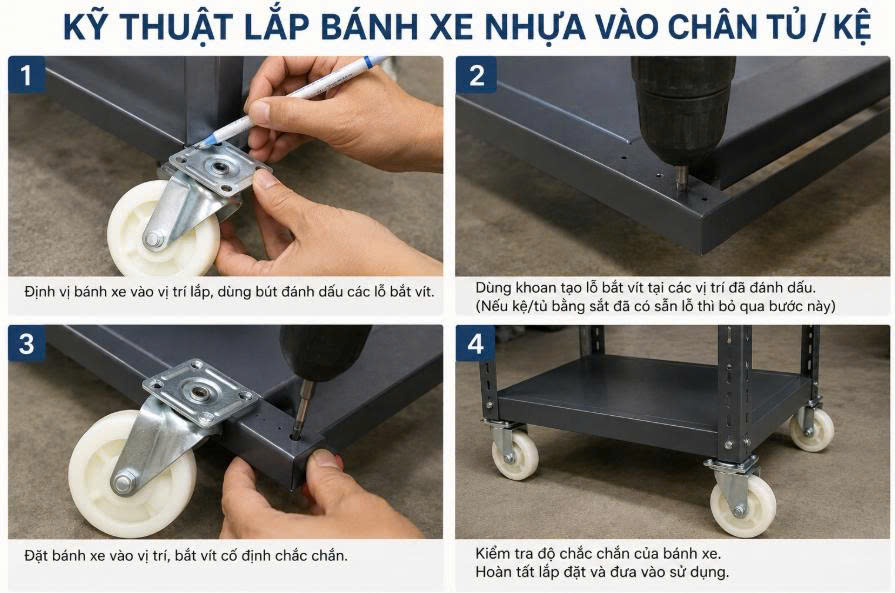 KỸ THUẬT LẮP BÁNH XE NHỰA VÀO CHÂN TỦ / KỆ

1

Định vị bánh xe vào vị trí lắp, dùng bút đánh dấu các lỗ bắt vít.

2

Dùng khoan tạo lỗ bắt vít tại các vị trí đã đánh dấu.
(Nếu kệ/tủ bằng sắt đã có sẵn lỗ thì bỏ qua bước này)

3

Đặt bánh xe vào vị trí, bắt vít cố định chắc chắn.

4

Kiểm tra độ chắc chắn của bánh xe.
Hoàn tất lắp đặt và đưa vào sử dụng.