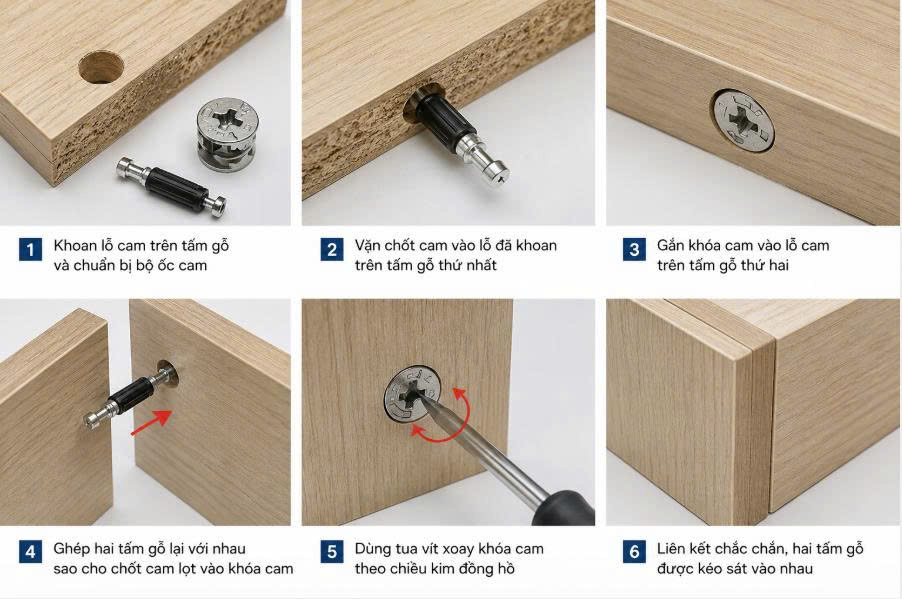 1 Khoan lỗ cam trên tấm gỗ và chuẩn bị bộ ốc cam

2 Vặn chốt cam vào lỗ đã khoan trên tấm gỗ thứ nhất

3 Gắn khóa cam vào lỗ cam trên tấm gỗ thứ hai

4 Ghép hai tấm gỗ lại với nhau sao cho chốt cam lọt vào khóa cam

5 Dùng tua vít xoay khóa cam theo chiều kim đồng hồ

6 Liên kết chắc chắn, hai tấm gỗ được kéo sát vào nhau